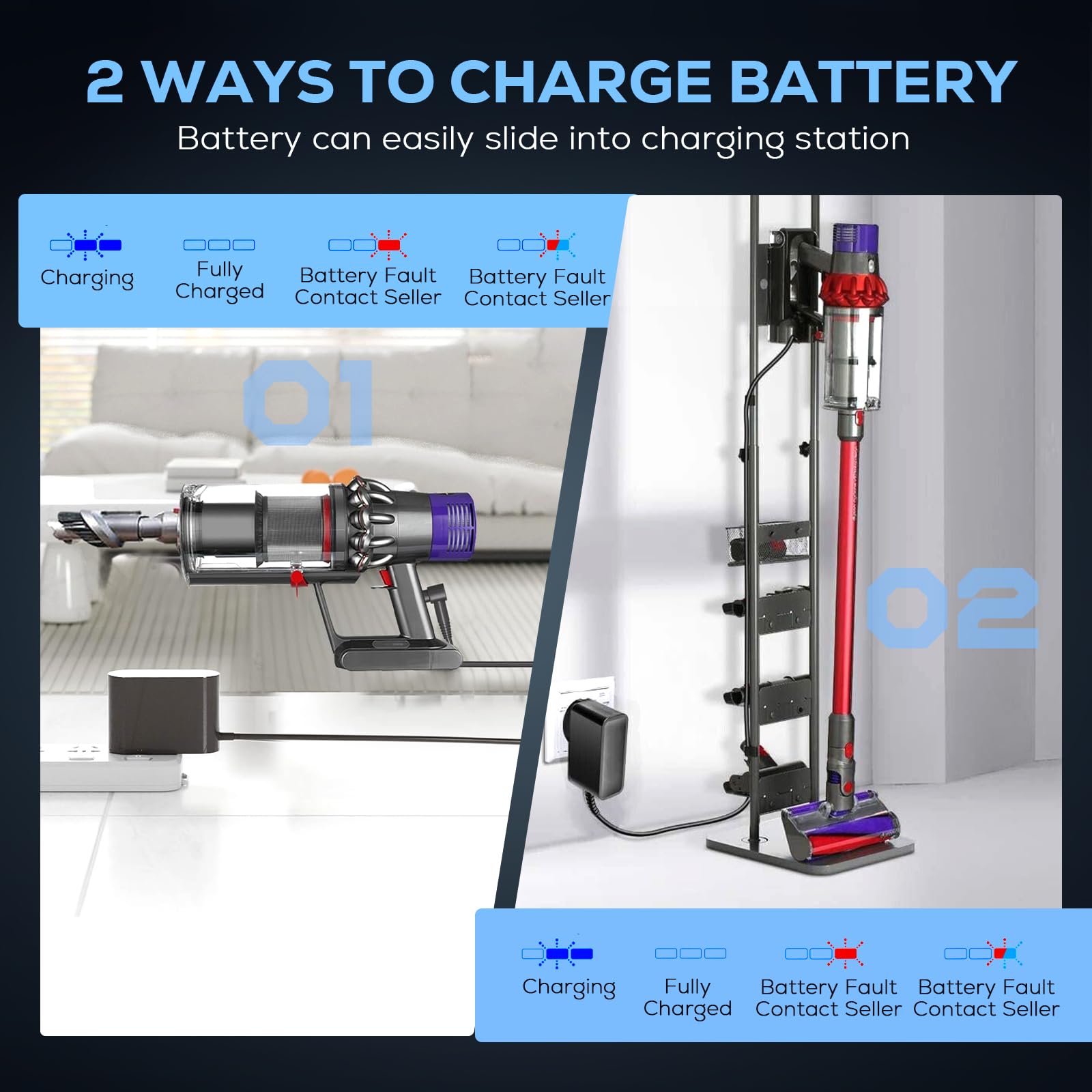 2 WAYS TO CHARGE BATTERY

Battery can easily slide into charging station

Charging

Fully Charged

Battery Fault Contact Seller

Battery Fault Contact Seller

01

02

Charging

Fully Charged

Battery Fault Contact Seller

Battery Fault Contact Seller